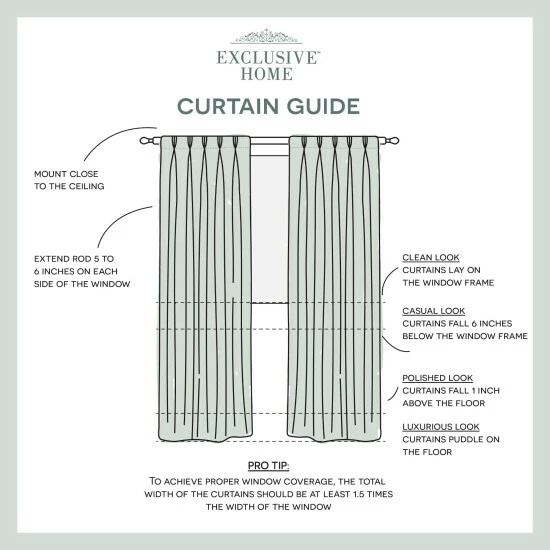 EXCLUSIVE™
HOME

CURTAIN GUIDE

MOUNT CLOSE TO THE CEILING

EXTEND ROD 5 TO 6 INCHES ON EACH SIDE OF THE WINDOW

CLEAN LOOK
CURTAINS LAY ON THE WINDOW FRAME

CASUAL LOOK
CURTAINS FALL 6 INCHES BELOW THE WINDOW FRAME

POLISHED LOOK
CURTAINS FALL 1 INCH ABOVE THE FLOOR

LUXURIOUS LOOK
CURTAINS PUDDLE ON THE FLOOR

PRO TIP:
TO ACHIEVE PROPER WINDOW COVERAGE, THE TOTAL WIDTH OF THE CURTAINS SHOULD BE AT LEAST 1.5 TIMES THE WIDTH OF THE WINDOW